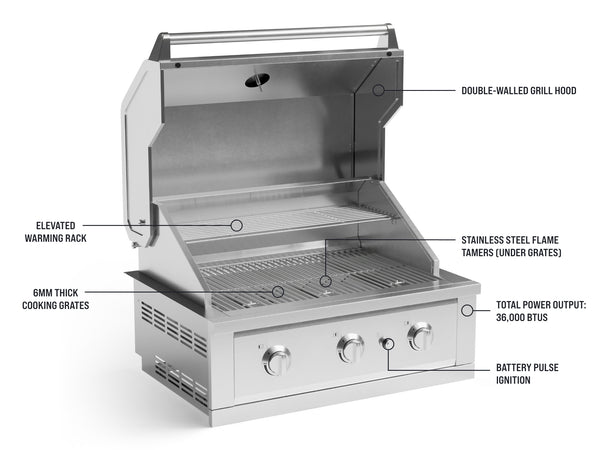 DOUBLE-WALLED GRILL HOOD

ELEVATED WARMING RACK

STAINLESS STEEL FLAME TAMERS (UNDER GRATES)

6MM THICK COOKING GRATES

TOTAL POWER OUTPUT: 36,000 BTUS

BATTERY PULSE IGNITION