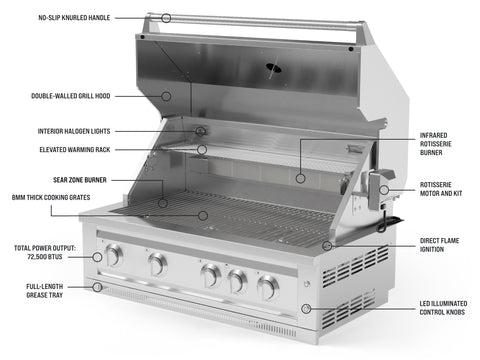 NO-SLIP KNURLED HANDLE

DOUBLE-WALLED GRILL HOOD

INTERIOR HALOGEN LIGHTS

ELEVATED WARMING RACK

SEAR ZONE BURNER

8MM THICK COOKING GRATES

TOTAL POWER OUTPUT: 72,500 BTUS

FULL-LENGTH GREASE TRAY

INFRARED ROTISSERIE BURNER

ROTISSERIE MOTOR AND KIT

DIRECT FLAME IGNITION

LED ILLUMINATED CONTROL KNOBS